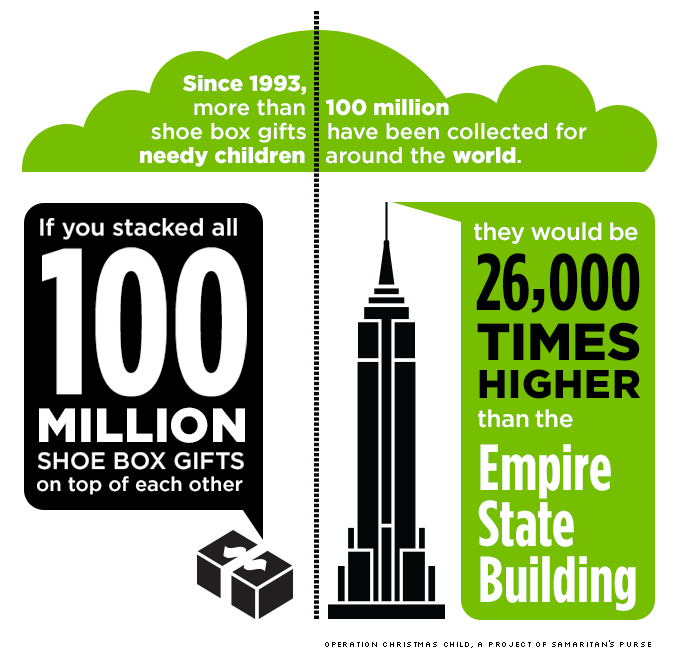 Since 1993, more than 100 million shoe box gifts have been collected for needy children around the world.

If you stacked all 100 MILLION SHOE BOX GIFTS on top of each other

they would be 26,000 TIMES HIGHER than the Empire State Building

OPERATION CHRISTMAS CHILD, A PROJECT OF SAMARITAN'S PURSE