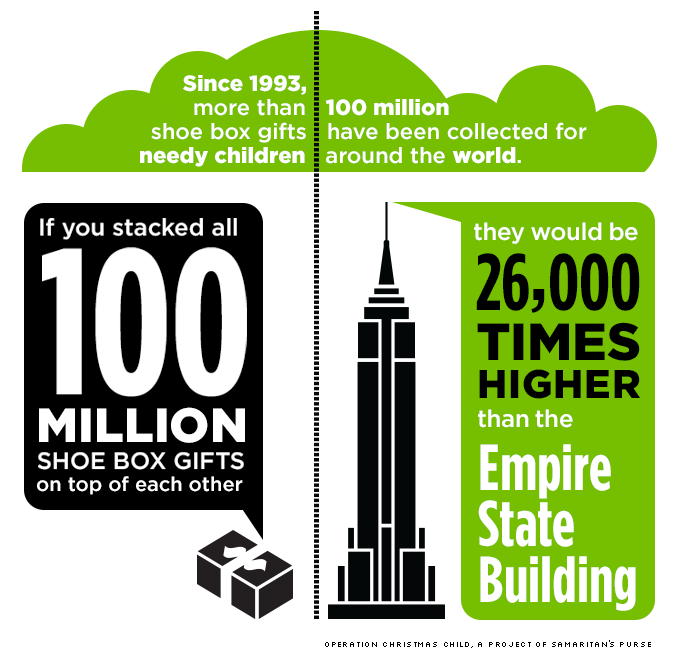 Since 1993, more than 100 million shoe box gifts have been collected for needy children around the world.

If you stacked all 100 MILLION SHOE BOX GIFTS on top of each other

they would be 26,000 TIMES HIGHER than the Empire State Building

OPERATION CHRISTMAS CHILD, A PROJECT OF SAMARITAN'S PURSE